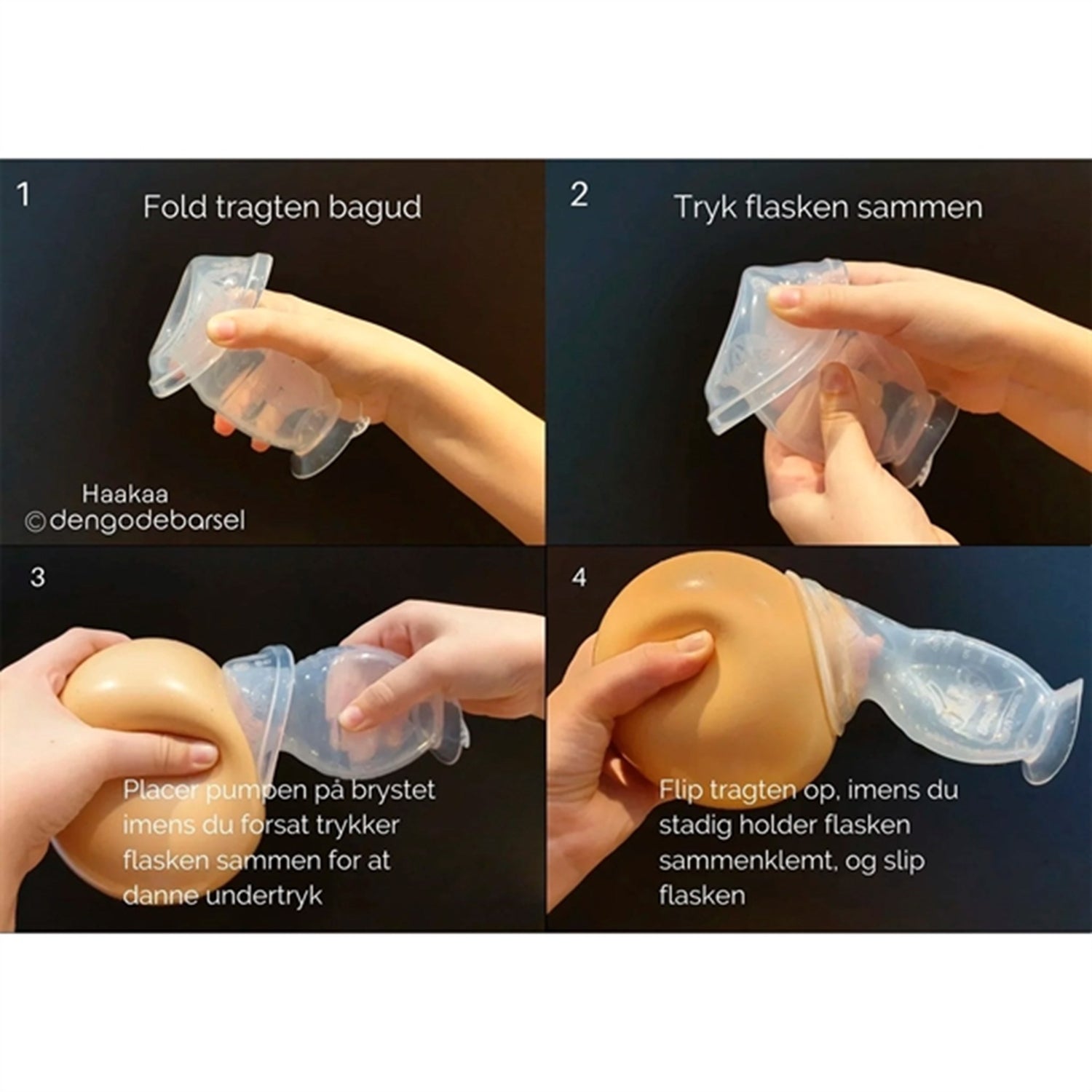 1

Fold tragten bagud

Haakaa
©dengodebarsel

2

Tryk flasken sammen

3

Placer pumpen på brystet imens du forsat trykker flasken sammen for at danne undertryk

4

Flip tragten op, imens du stadig holder flasken sammenklemt, og slip flasken