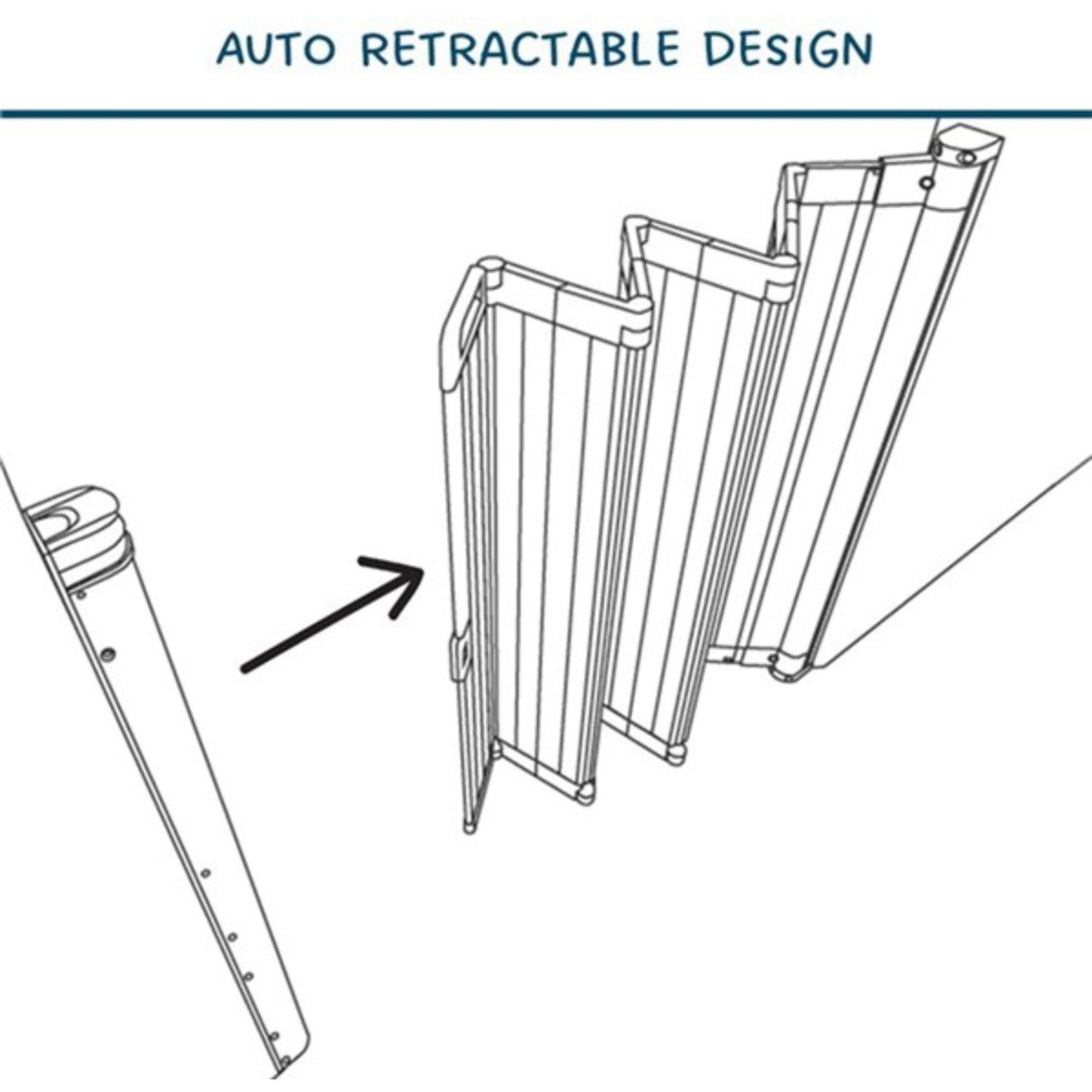 AUTO RETRACTABLE DESIGN