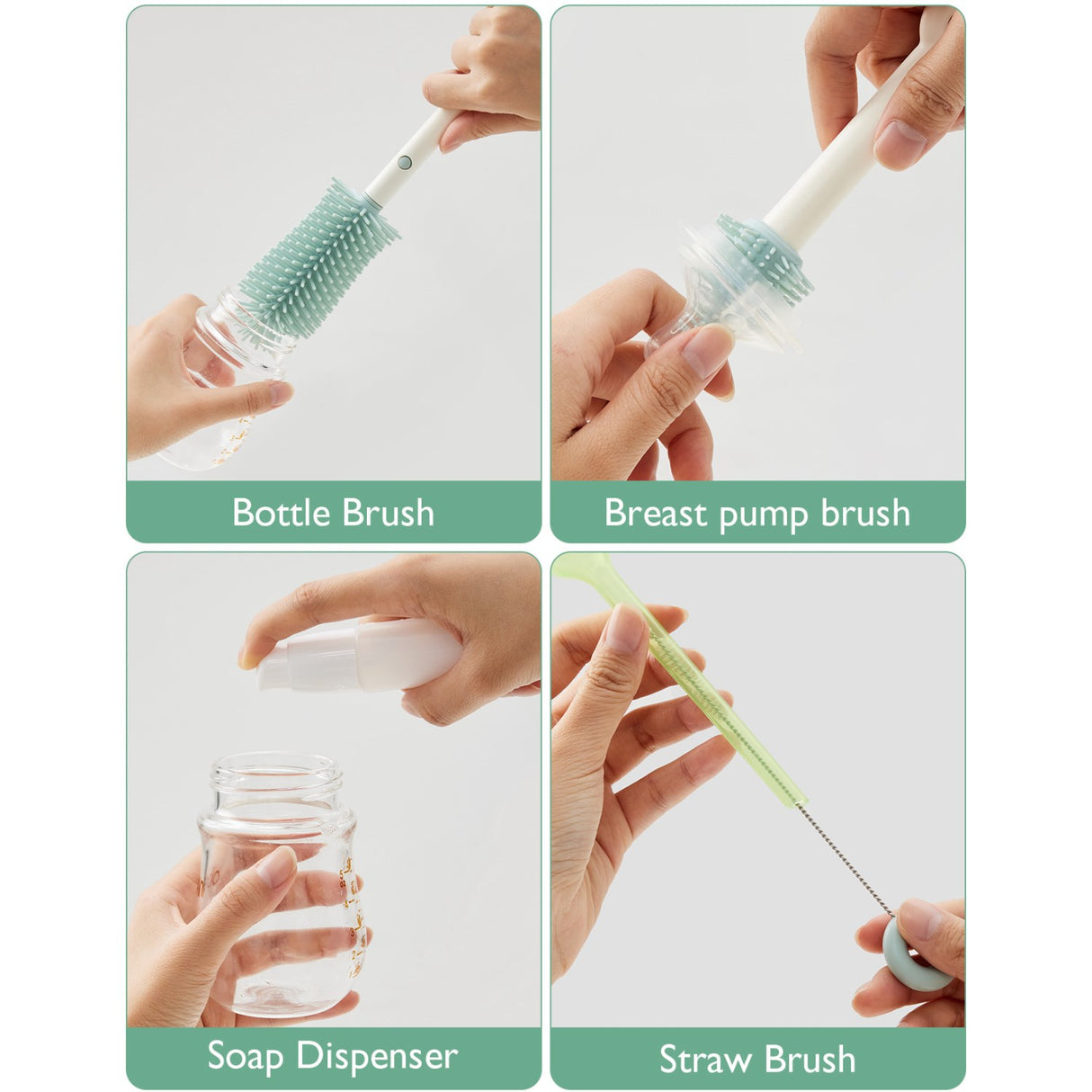 Bottle Brush

Breast pump brush

Soap Dispenser

Straw Brush