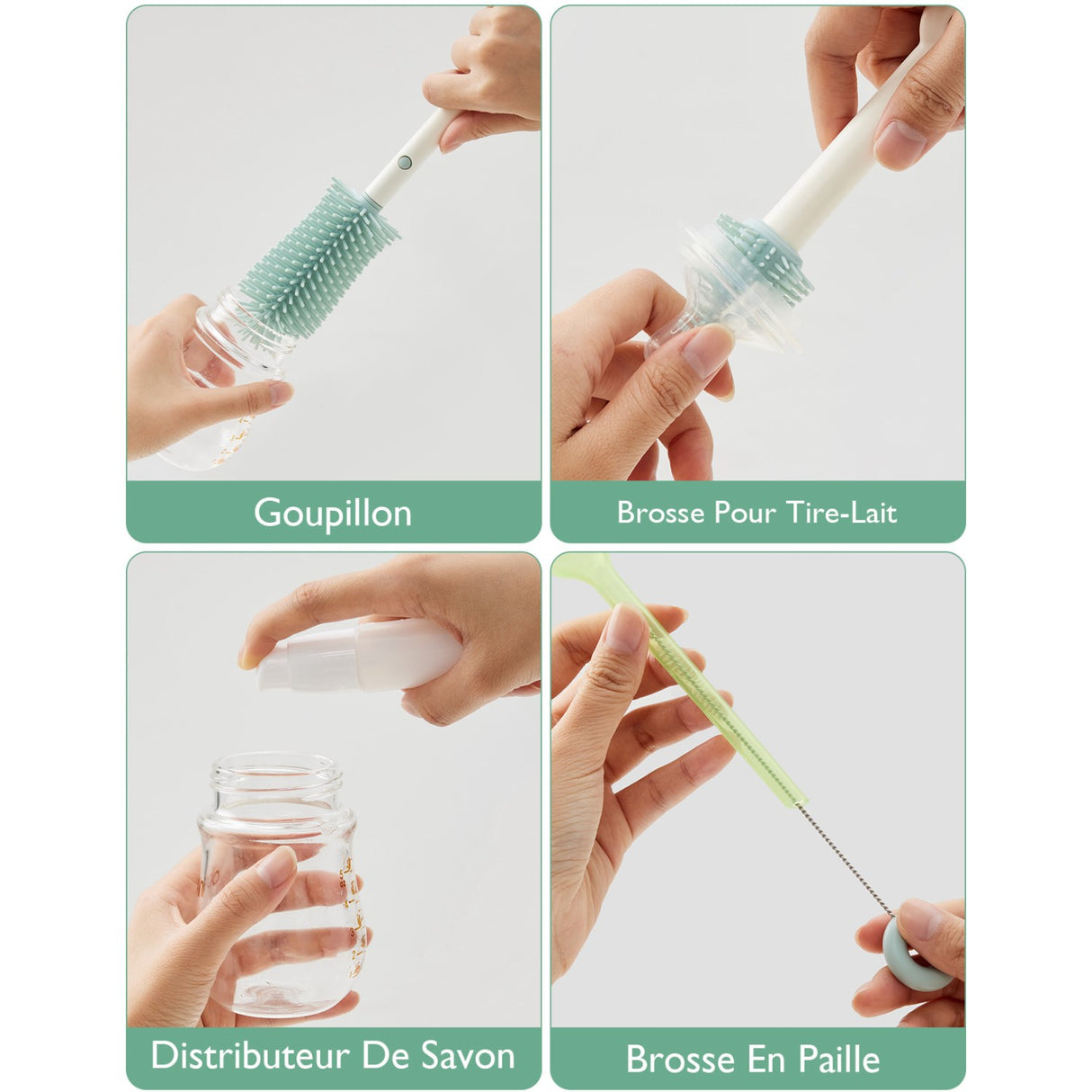 Goupillon

Brosse Pour Tire-Lait

Distributeur De Savon

Brosse En Paille